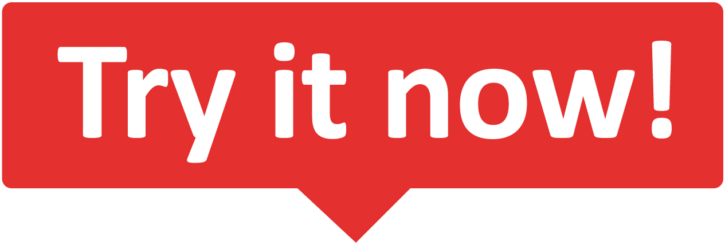 Try it now!